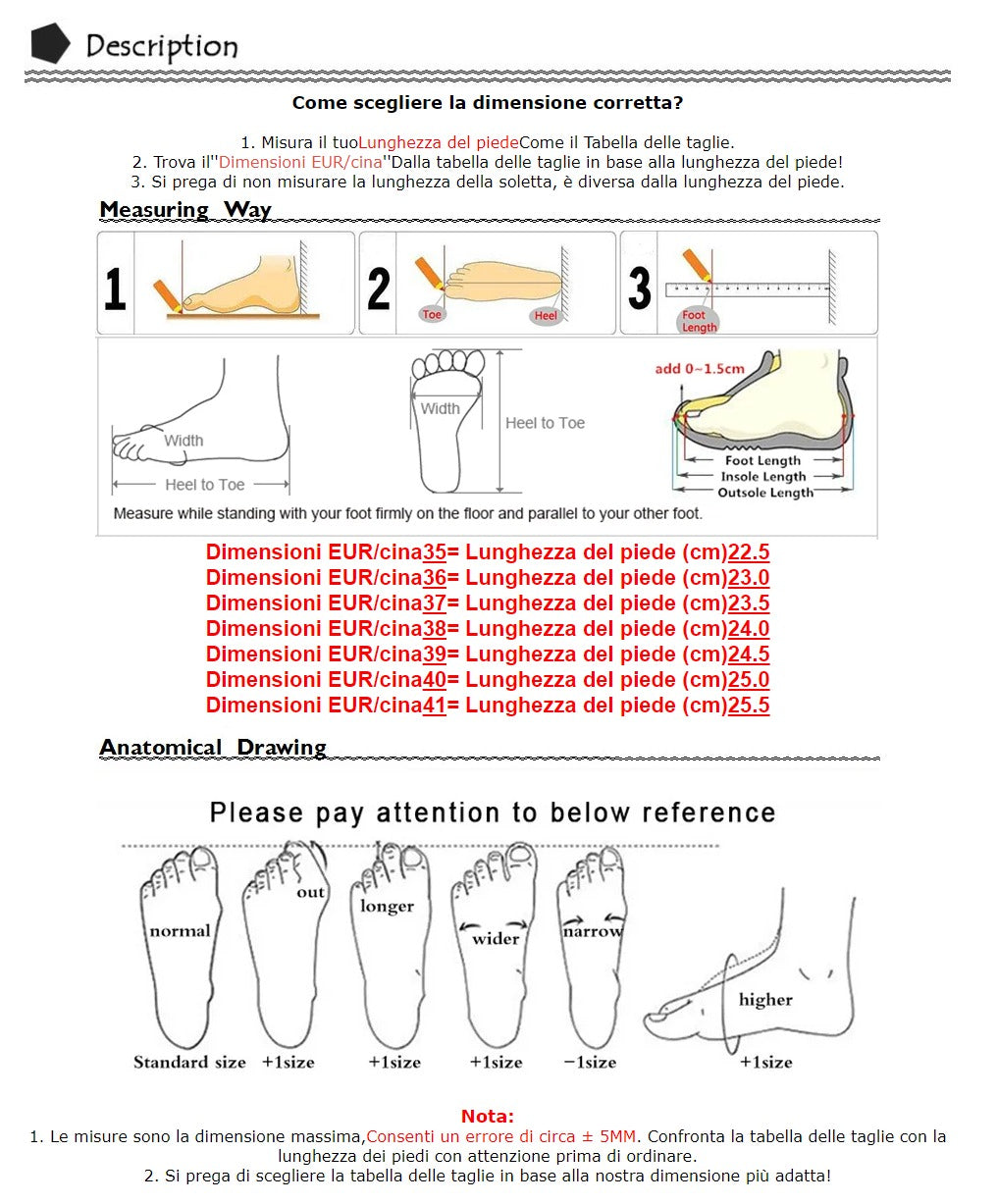 Description

Come scegliere la dimensione corretta?

1. Misura il tuoLunghezza del piedeCome il Tabella delle taglie.
2. Trova il''Dimensioni EUR/cina''Dalla tabella delle taglie in base alla lunghezza del piede!
3. Si prega di non misurare la lunghezza della soletta, è diversa dalla lunghezza del piede.

Measuring Way

1

2 Toe Heel

3 Foot Length

Width
Heel to Toe

Width
Heel to Toe

add 0~1.5cm
Foot Length
Insole Length
Outsole Length

Measure while standing with your foot firmly on the floor and parallel to your other foot.

Dimensioni EUR/cina35= Lunghezza del piede (cm)22.5
Dimensioni EUR/cina36= Lunghezza del piede (cm)23.0
Dimensioni EUR/cina37= Lunghezza del piede (cm)23.5
Dimensioni EUR/cina38= Lunghezza del piede (cm)24.0
Dimensioni EUR/cina39= Lunghezza del piede (cm)24.5
Dimensioni EUR/cina40= Lunghezza del piede (cm)25.0
Dimensioni EUR/cina41= Lunghezza del piede (cm)25.5

Anatomical Drawing

Please pay attention to below reference

normal
out
longer
wider
narrow
higher

Standard size +1size +1size +1size −1size +1size

Nota:
1. Le misure sono la dimensione massima,Consenti un errore di circa ± 5MM. Confronta la tabella delle taglie con la lunghezza dei piedi con attenzione prima di ordinare.
2. Si prega di scegliere la tabella delle taglie in base alla nostra dimensione più adatta!